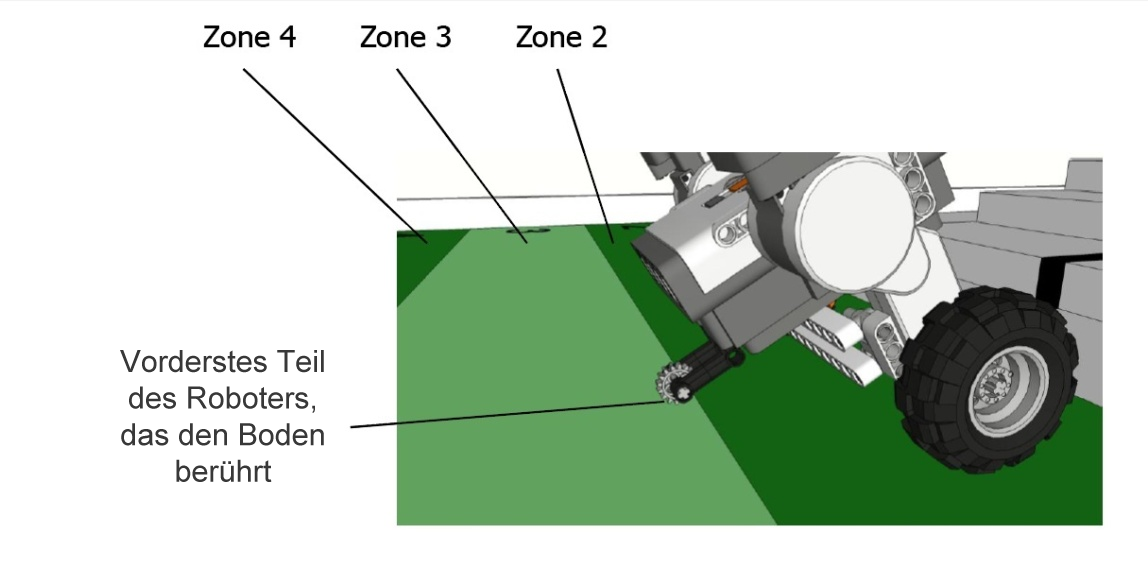 Zone 4 Zone 3 Zone 2

Vorderstes Teil des Roboters, das den Boden berührt